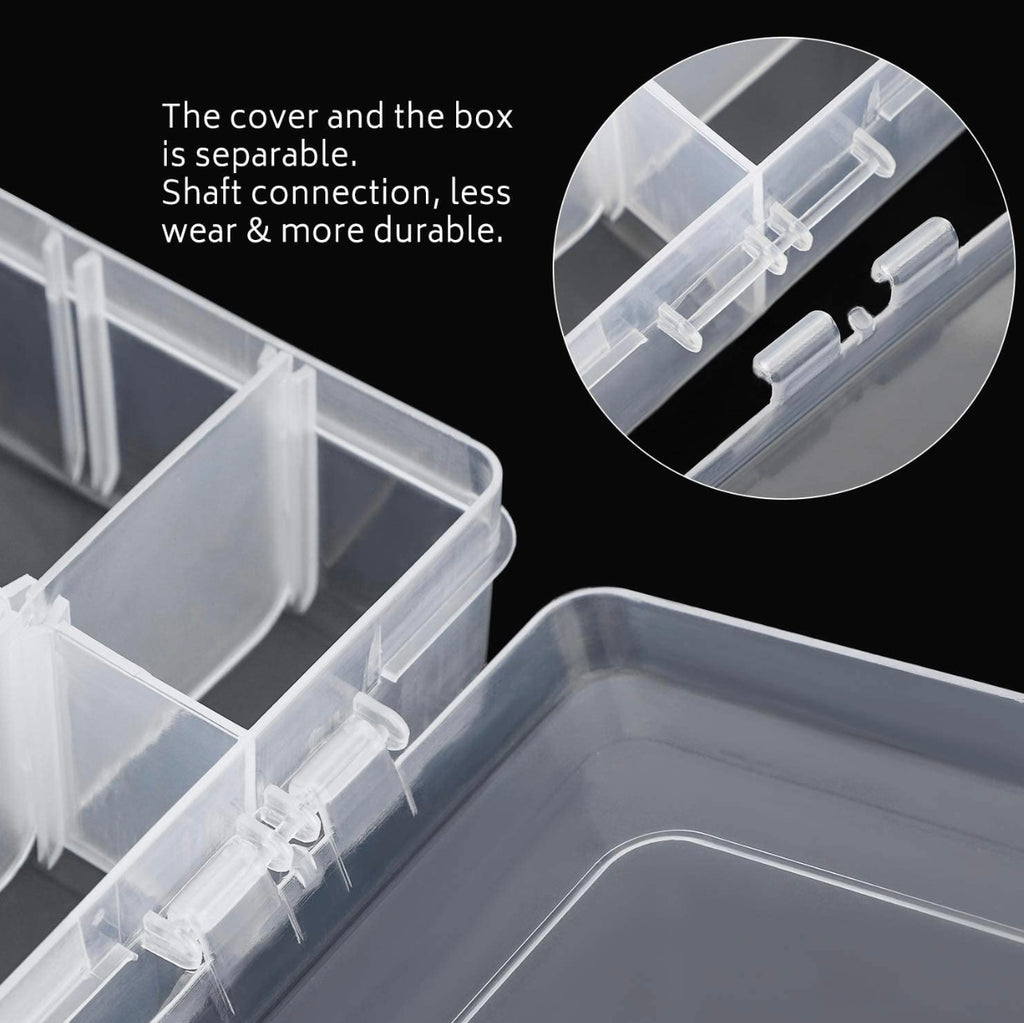 The cover and the box is separable.
Shaft connection, less wear & more durable.